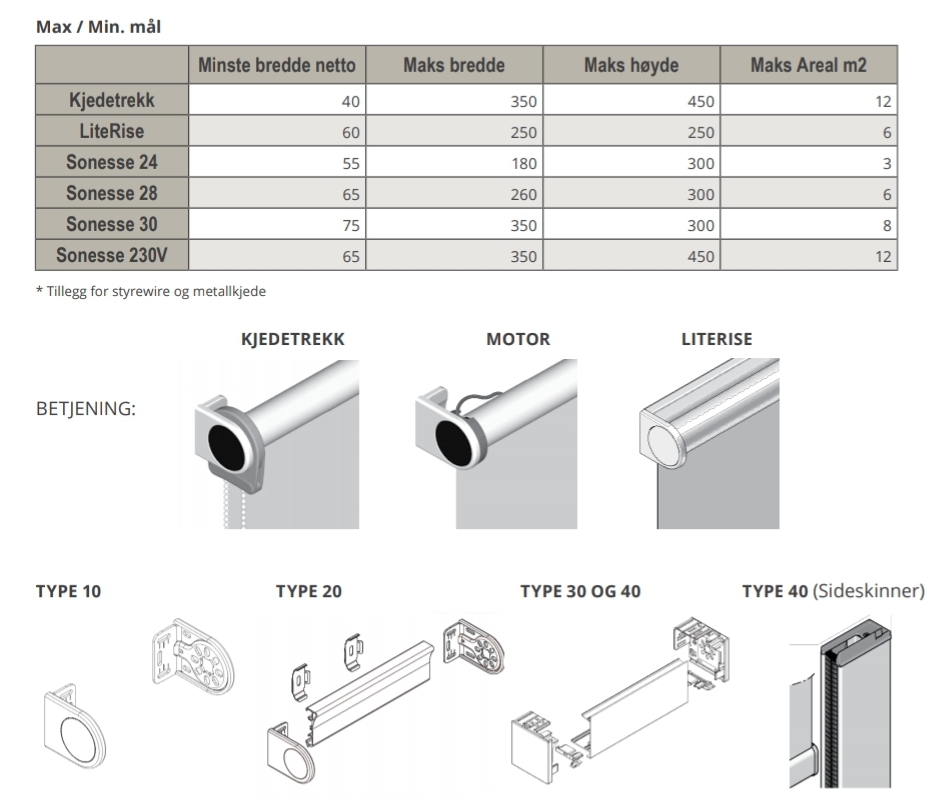 Max / Min. mål

| | Minste bredde netto | Maks bredde | Maks høyde | Maks Areal m2 |
|---|---|---|---|---|
| Kjedetrekk | 40 | 350 | 450 | 12 |
| LiteRise | 60 | 250 | 250 | 6 |
| Sonesse 24 | 55 | 180 | 300 | 3 |
| Sonesse 28 | 65 | 260 | 300 | 6 |
| Sonesse 30 | 75 | 350 | 300 | 8 |
| Sonesse 230V | 65 | 350 | 450 | 12 |

* Tillegg for styrewire og metallkjede

BETJENING:

KJEDETREKK

MOTOR

LITERISE

TYPE 10

TYPE 20

TYPE 30 OG 40

TYPE 40 (Sideskinner)